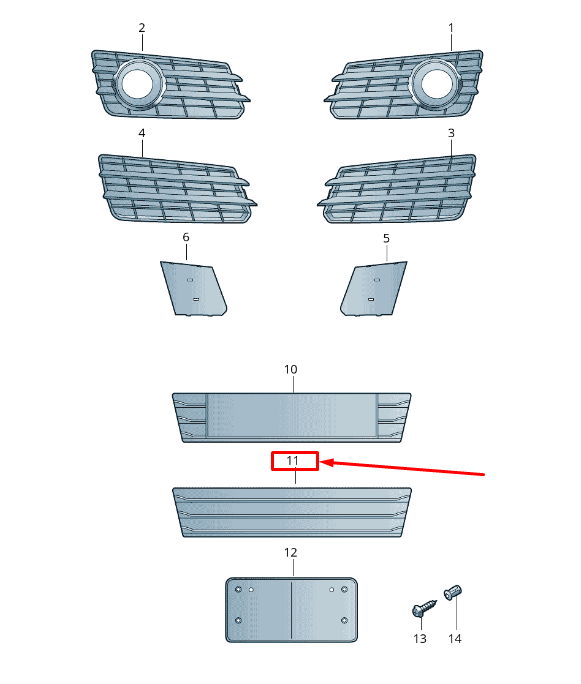 2
1
4
3
6
5
10
11
12
13
14