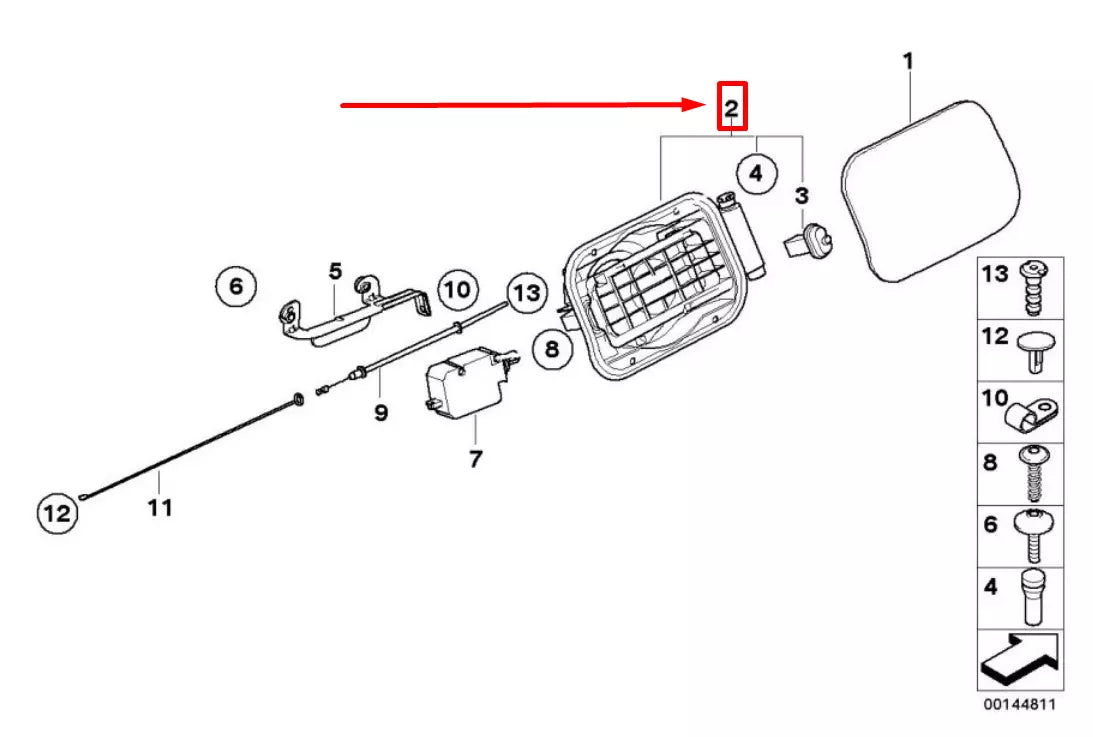 1
2
4
3
6
5
10
13
8
9
7
12
11
13
12
10
8
6
4
00144811