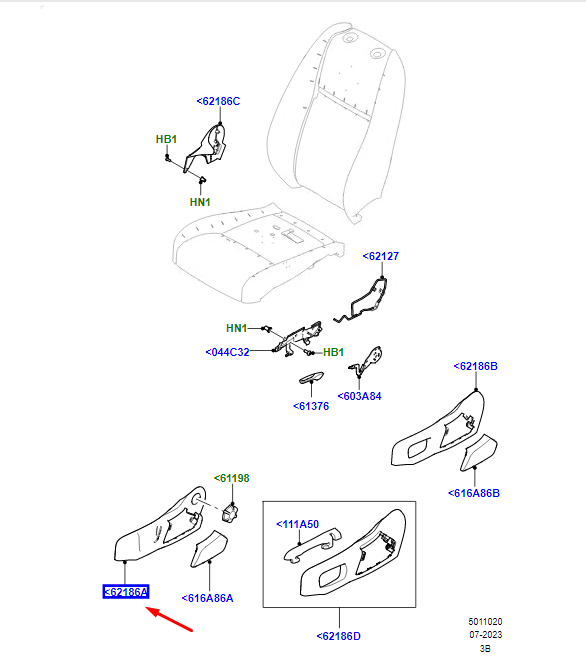 <62186C
HB1
HN1
<62127
HN1
<044C32
HB1
<61376
<603A84
<62186B
<616A86B
<61198
<111A50
<62186A
<616A86A
<62186D
5011020
07-2023
3B