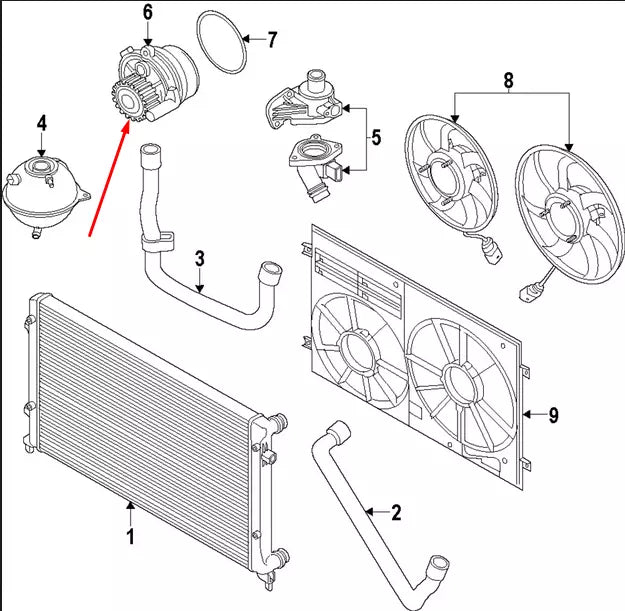 6
7
4
5
8
3
9
2
1