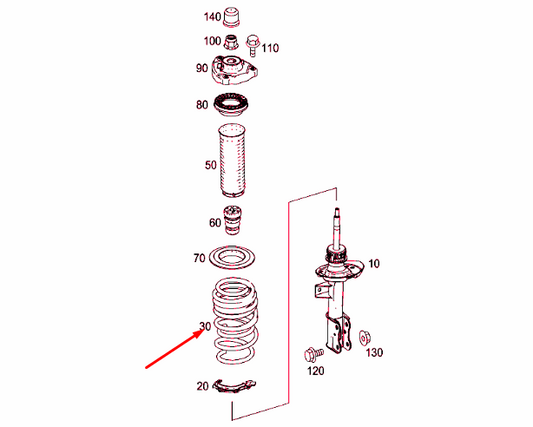 140
100
110
90
80
50
60
70
10
30
130
120
20