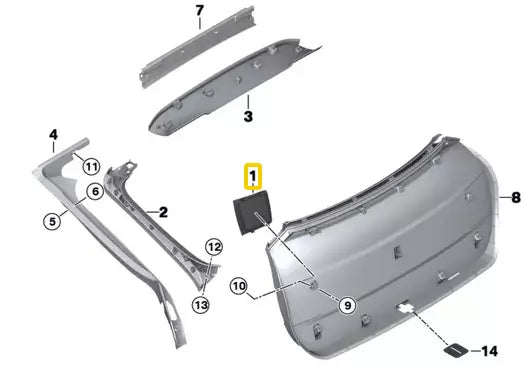 7
3
4
11
6
5
2
1
8
12
13
10
9
14