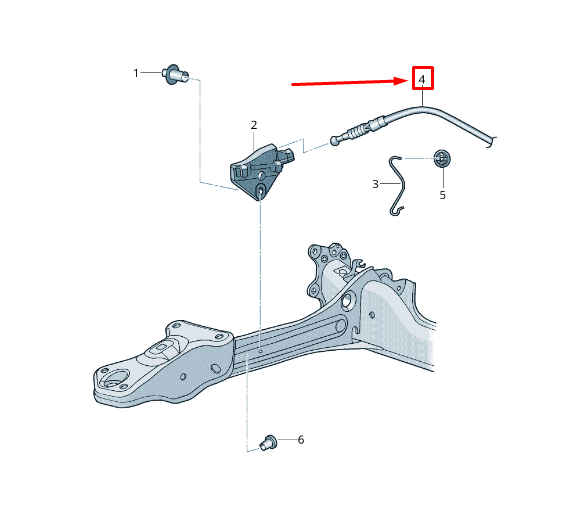 1
4
2
3
5
6