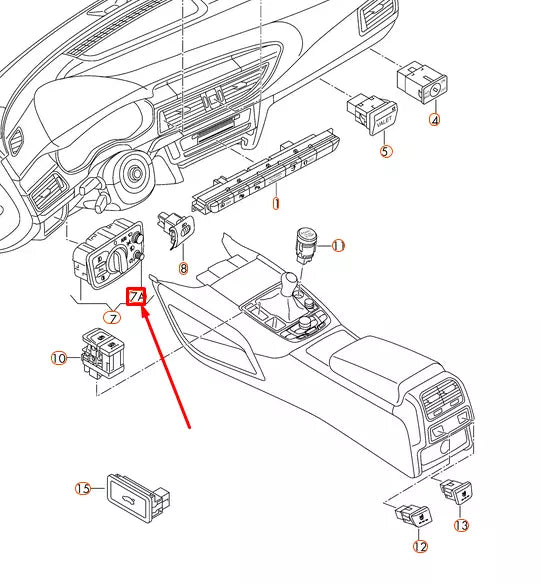 4
VALET
5
1
11
8
7A
7
10
15
13
12