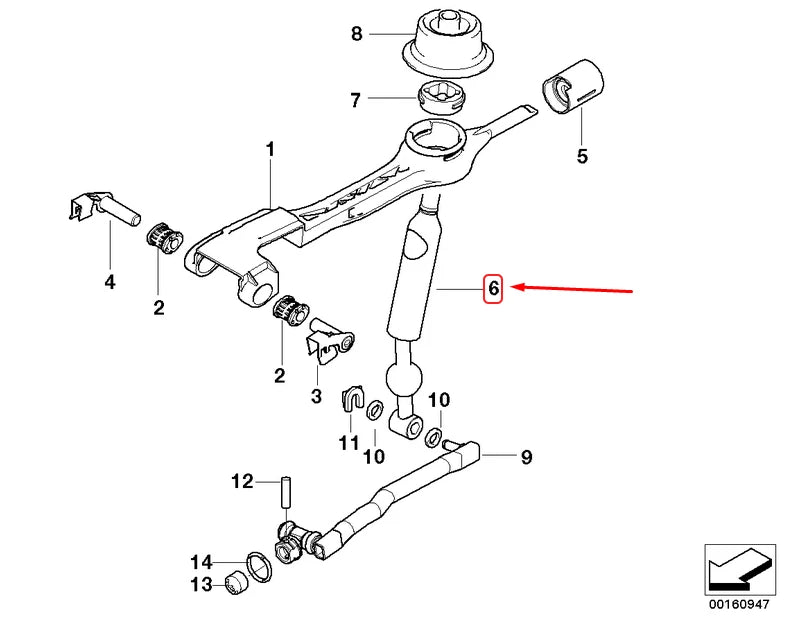 8
7
5
1
4
2
6
2
3
10
11
10
9
12
14
13
00160947