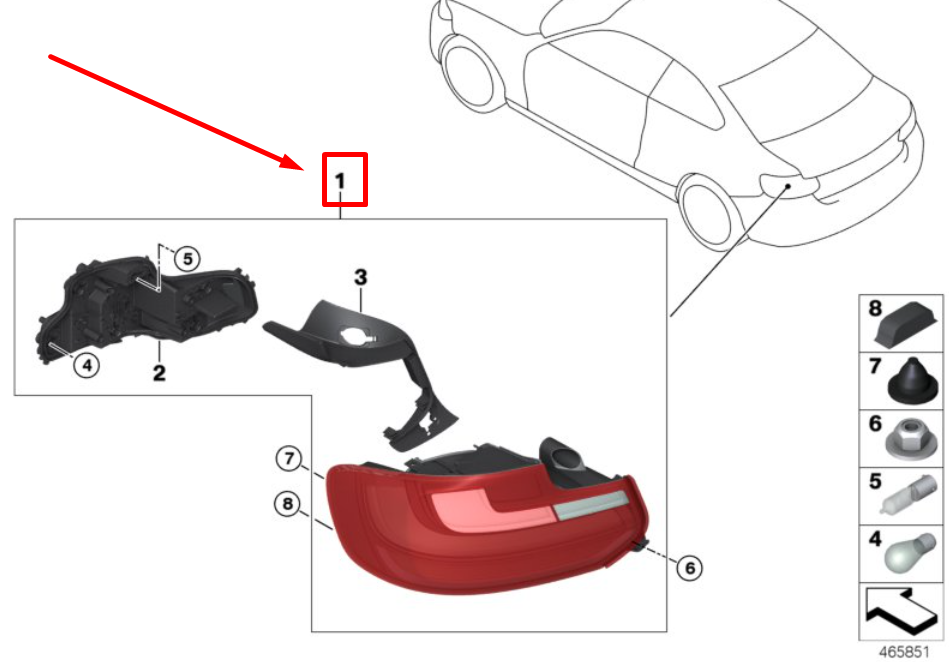 1
5
3
4
2
7
8
6
8
7
6
5
4
465851