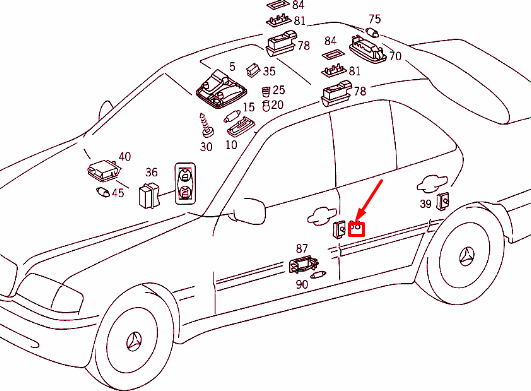 84
81
75
78
84
70
5
35
81
25
78
15
20
30
10
40
36
45
39
87
90