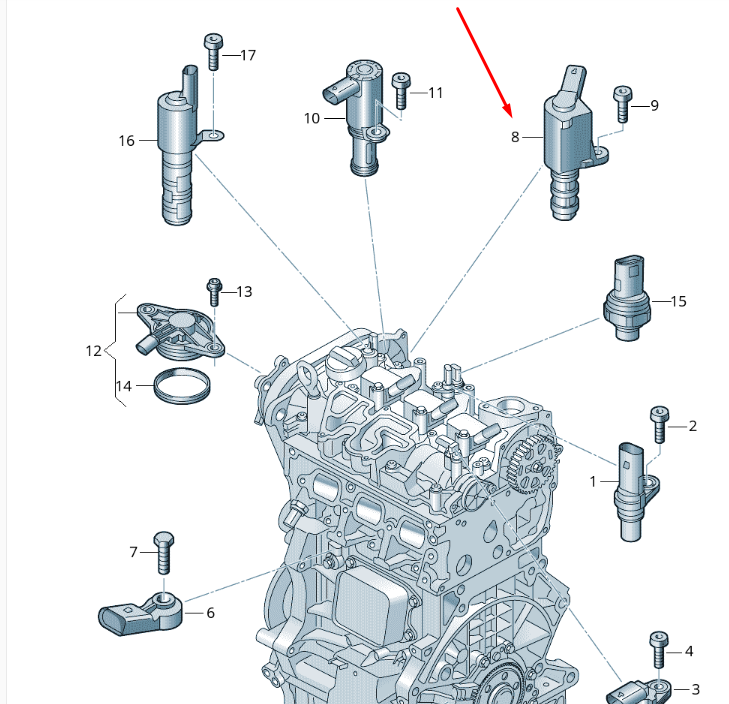 17
16
10
11
8
9
13
12
14
15
2
1
7
6
4
3