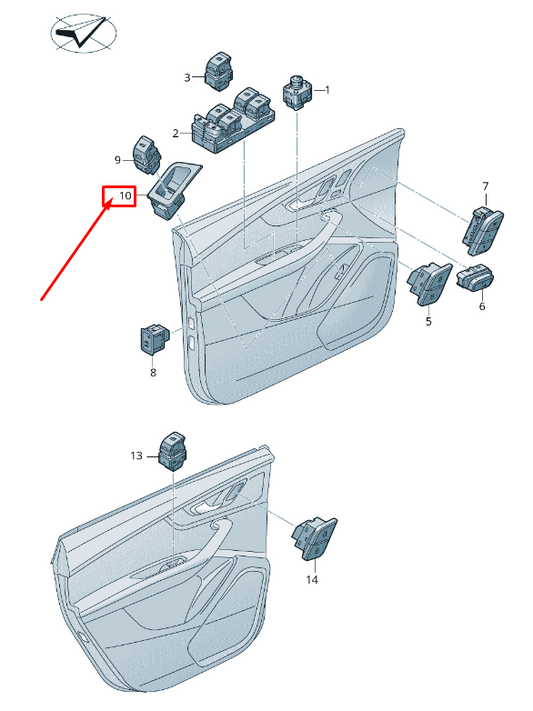 3
1
2
9
10
7
5
6
8
13
14