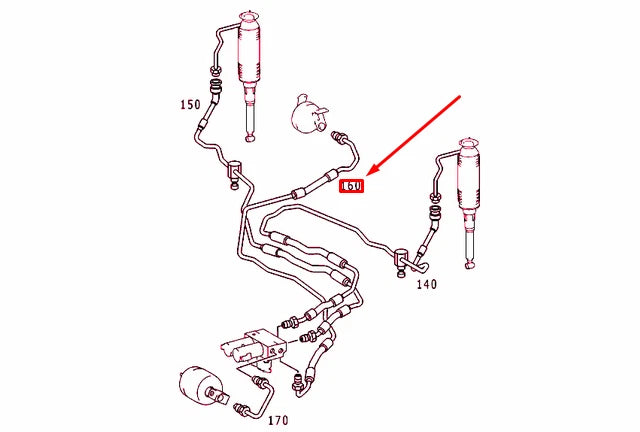 150
160
140
170