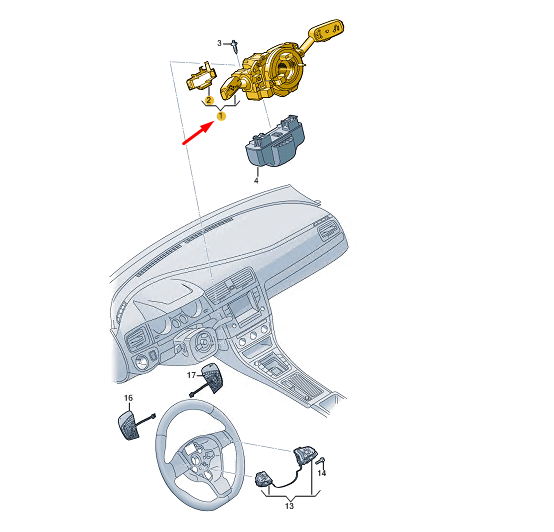 3
2
1
4
17
16
14
13