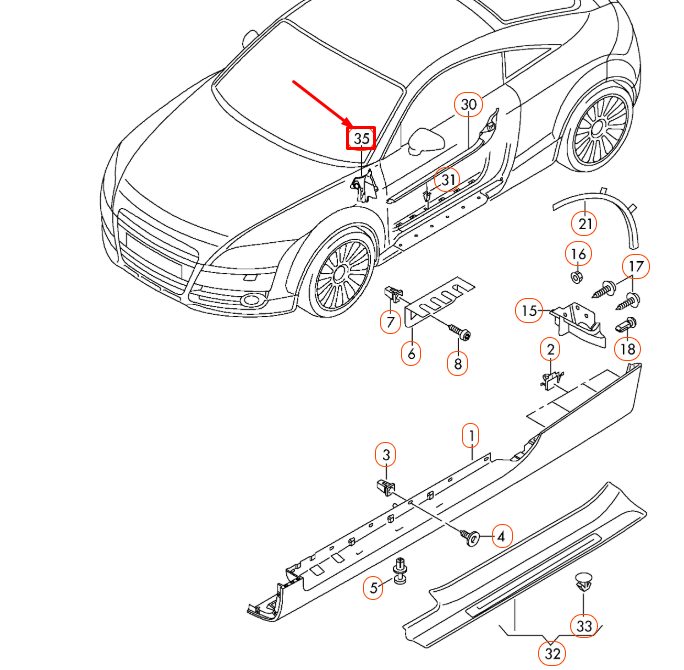 35
30
31
21
16
17
15
18
7
6
8
2
1
3
4
5
33
32