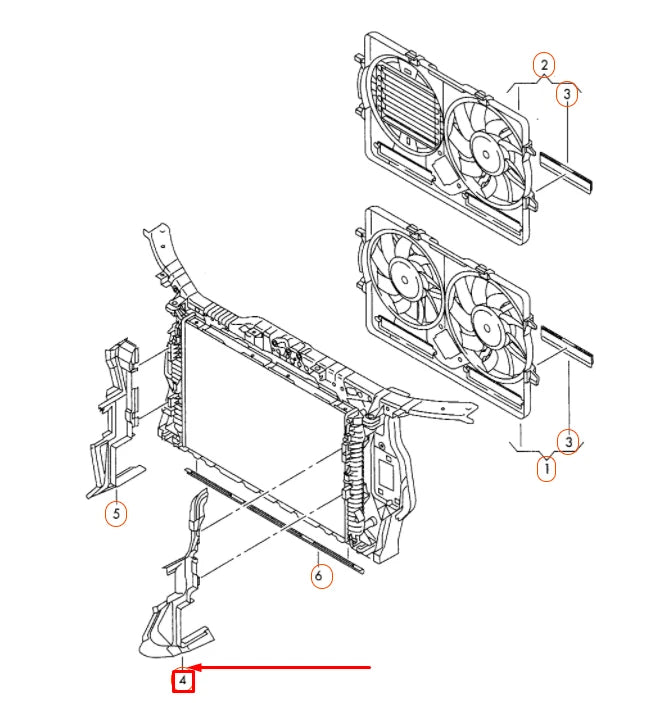 2
3
3
1
5
6
4