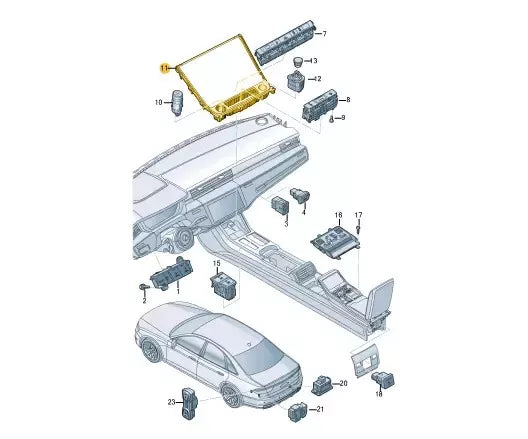 7
11
13
12
10
8
9
4
3
16
17
15
2
1
20
18
23
21