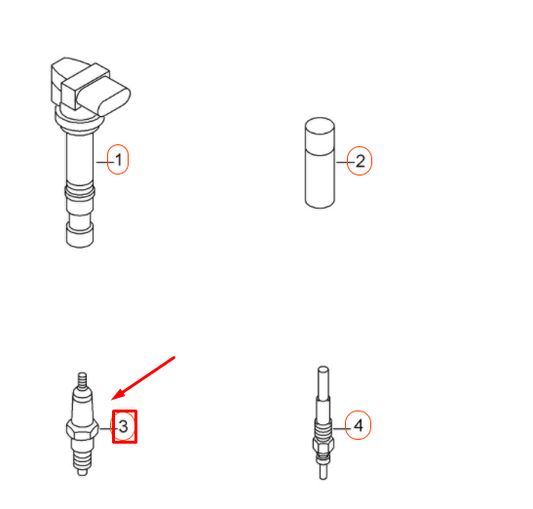 1
2
3
4