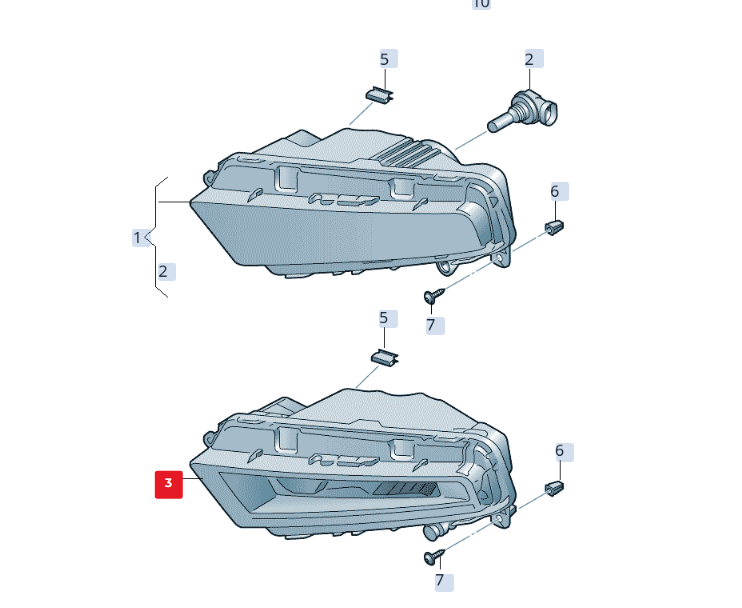 10
5
2
6
1
2
7
5
6
3
7