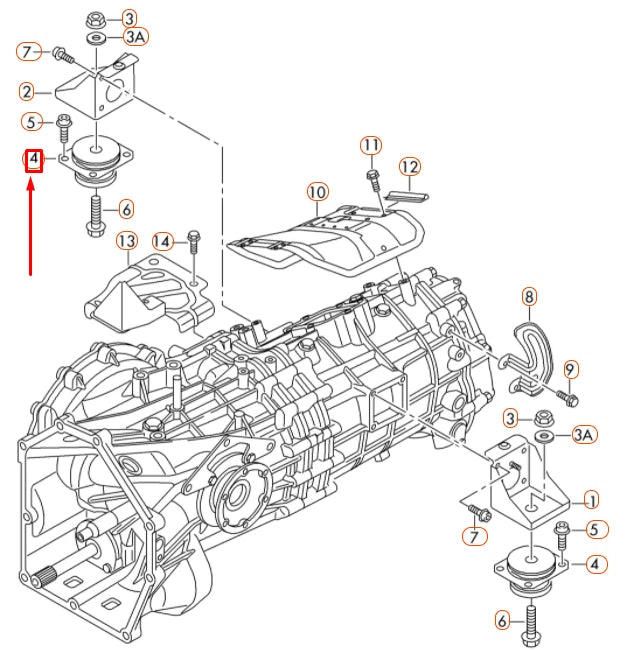 3
3A
7
2
5
4
6
11
12
10
13
14
8
9
3
3A
1
7
5
4
6