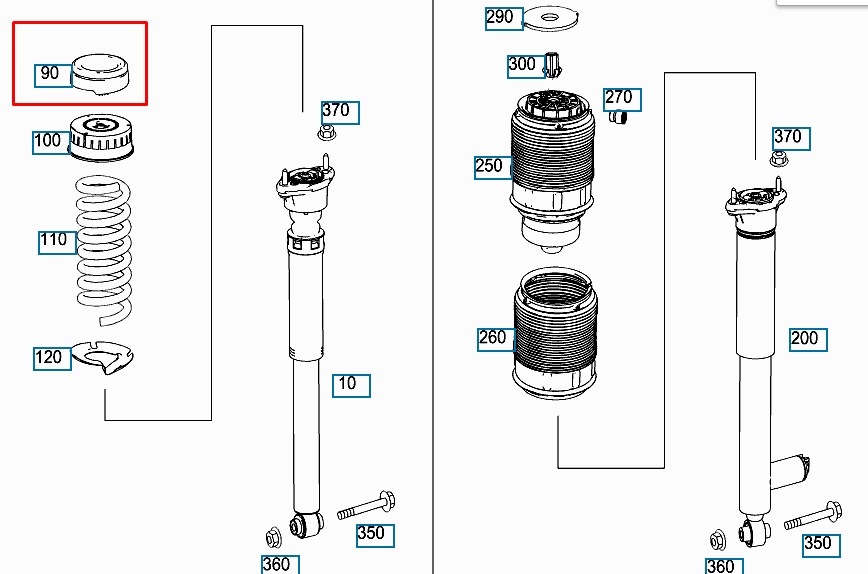 90
100
110
120
370
10
350
360
290
300
270
250
260
370
200
350
360