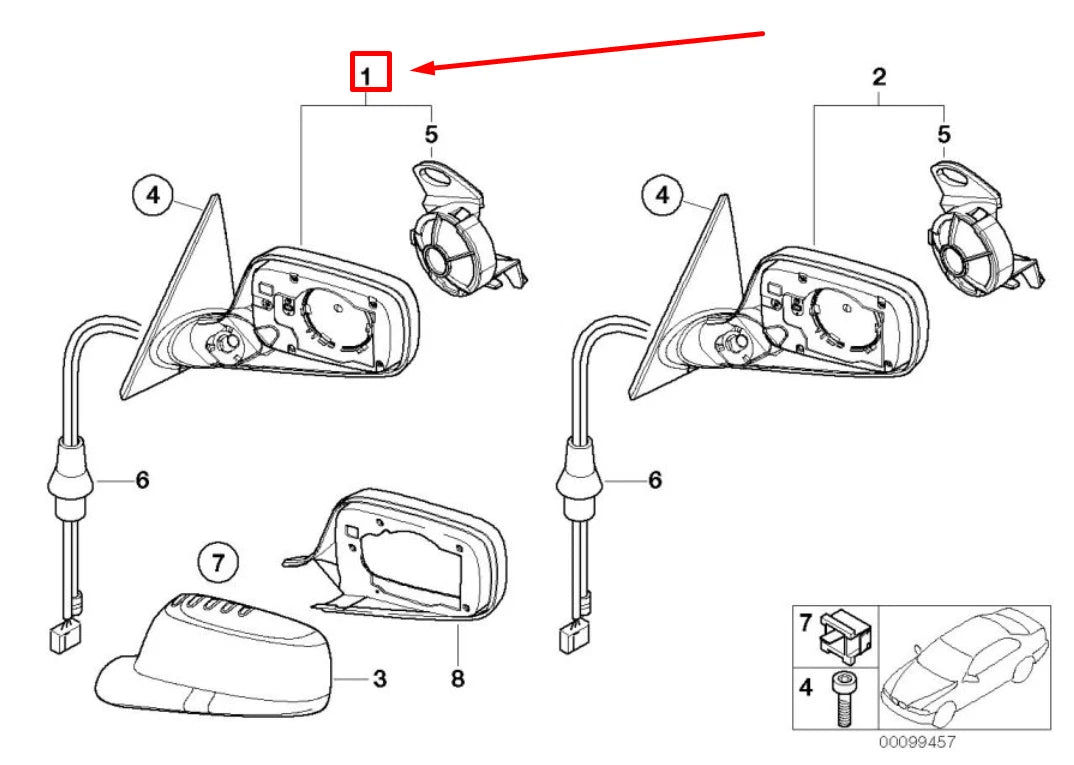 1
5
4
6
7
3
8
2
5
4
6
7
4
00099457