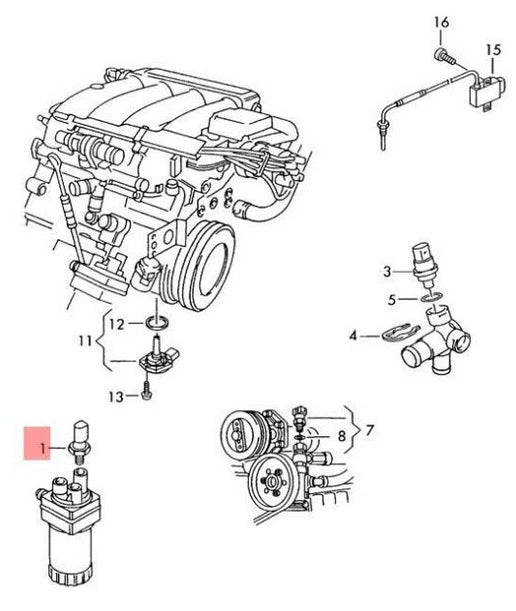 16
15
3
5
4
12
11
13
1
8
7