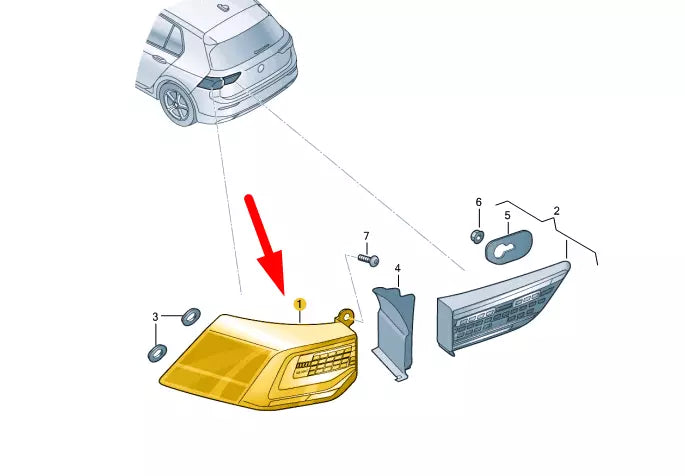 6
5
2
7
4
1
3