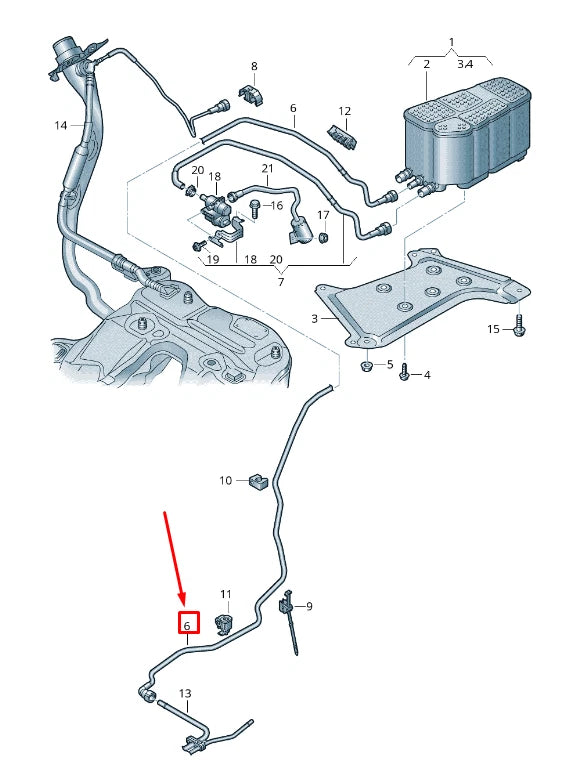 1
2
3.4
8
6
12
14
20
18
21
16
17
19
18
20
7
3
15
5
4
10
11
9
6
13