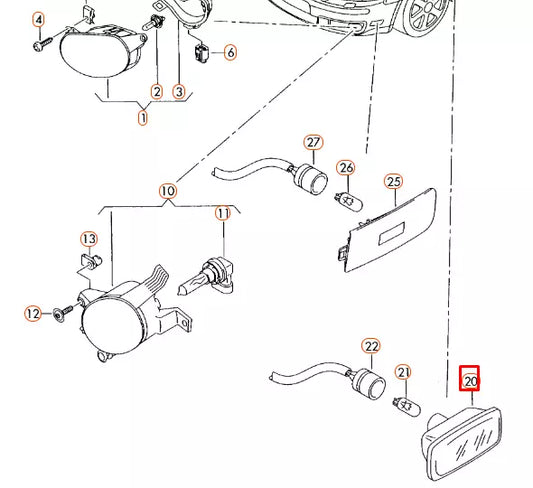 4
6
2
3
1
27
26
25
10
11
13
12
22
21
20