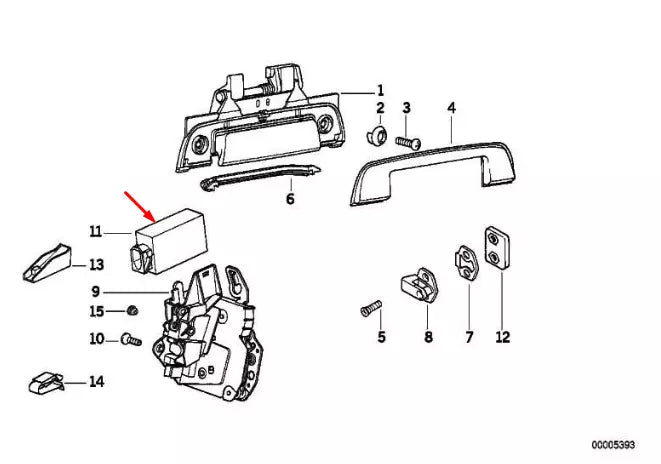 1
2
3
4
6
11
13
9
15
10
14
5
8
7
12
00005393