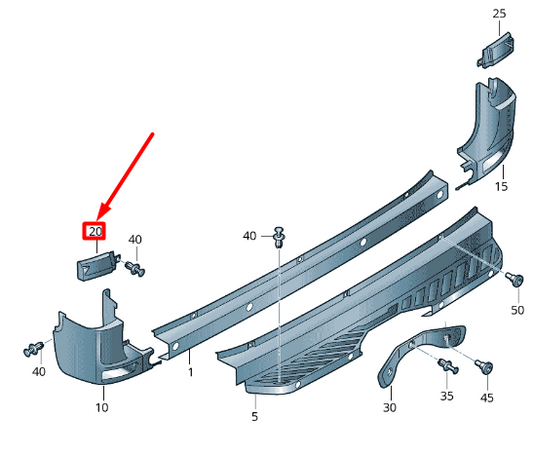 25
15
20
40
40
50
40
1
10
5
30
35
45