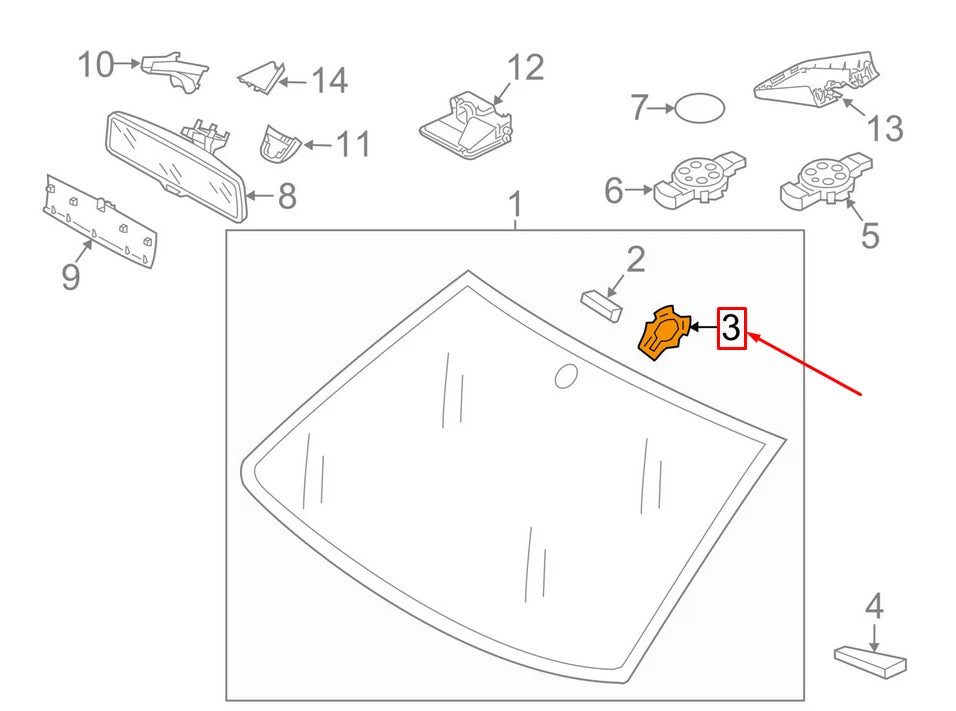 10
14
12
7
13
11
8
6
5
9
1
2
3
4