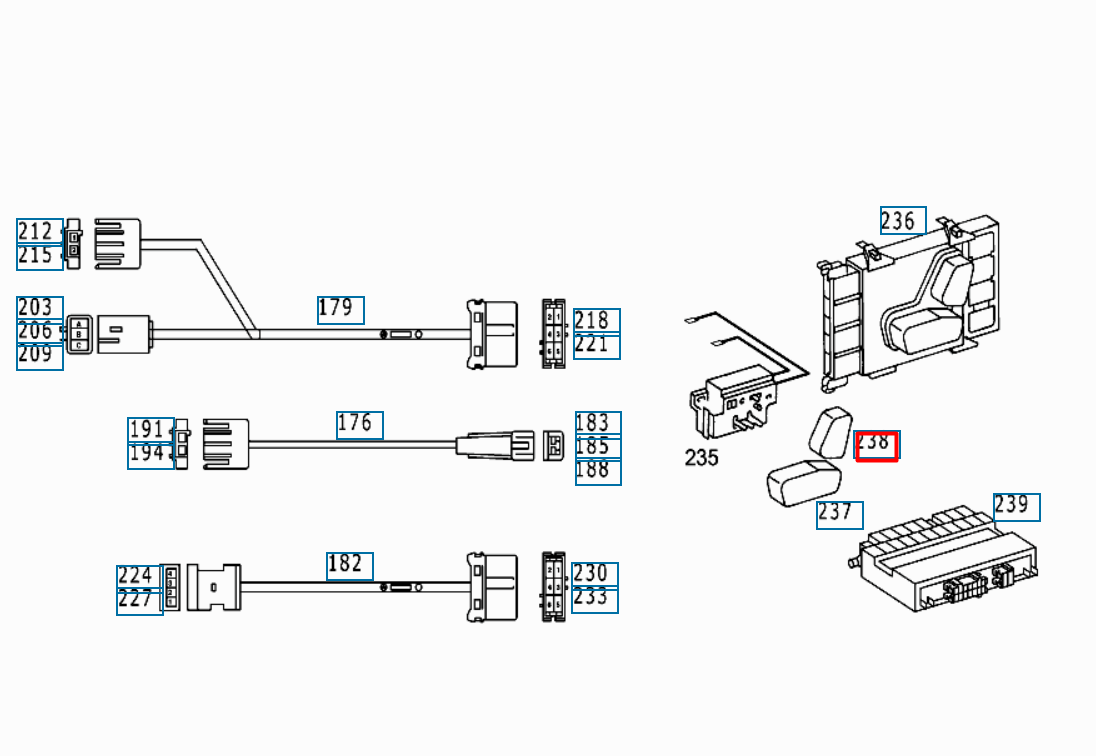 212
215
203
206
209
179
218
221
191
194
176
183
185
188
224
227
182
230
233
236
235
238
237
239