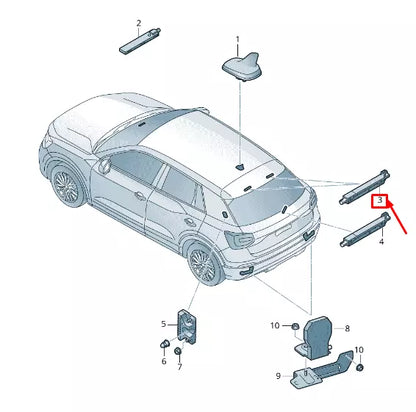 2
1
3
4
5
6
7
10
8
10
9