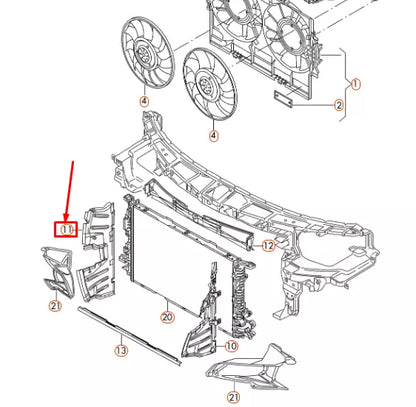 1
2
4
4
11
12
21
20
13
10
21