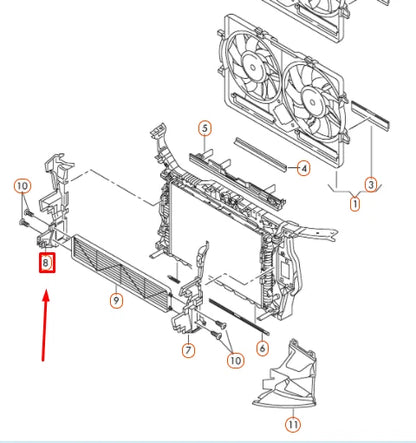 5
4
3
1
10
8
9
7
10
6
11