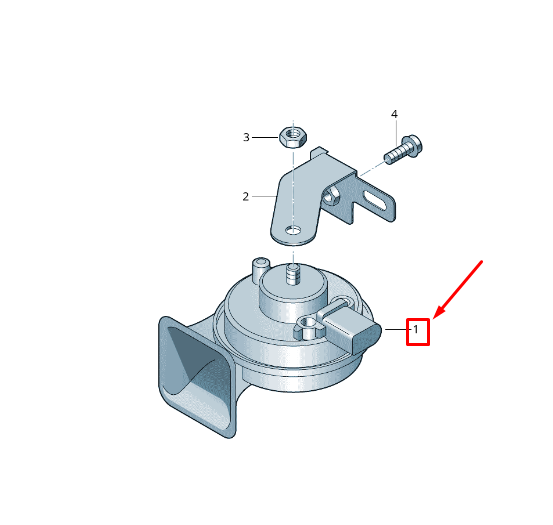 4
3
2
1