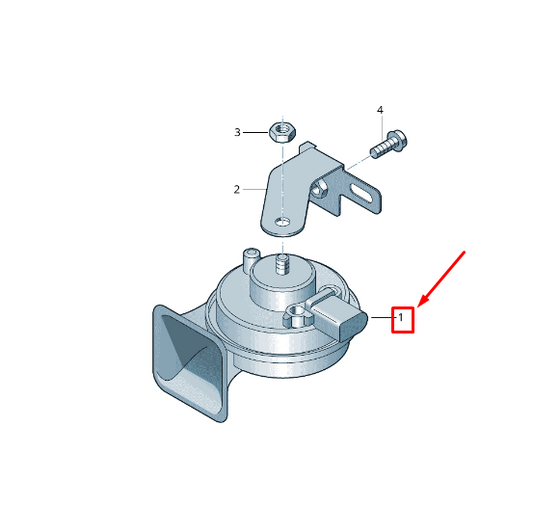 4
3
2
1