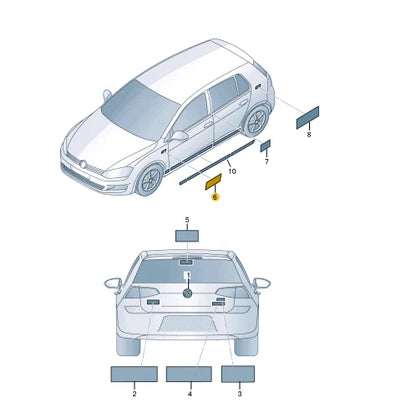 8
7
10
6
5
1
2
4
3