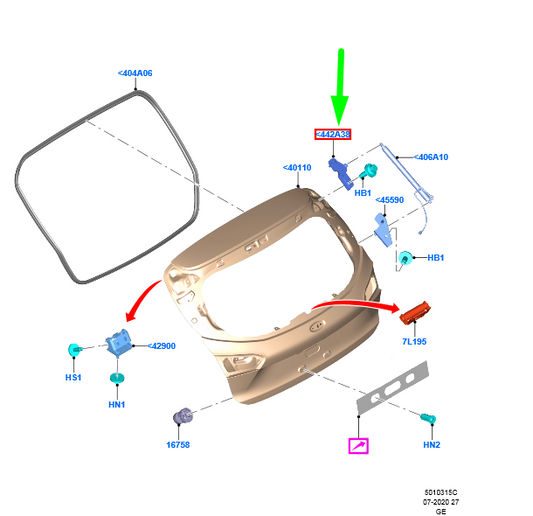 <404A06

<442A38

<406A10

<40110

HB1

<45590

HB1

7L195

<42900

HS1

HN1

16758

HN2

5010315C
07-2020 27
GE