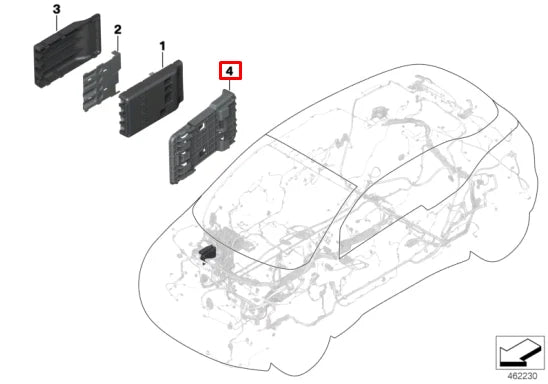 3
2
1
4
462230