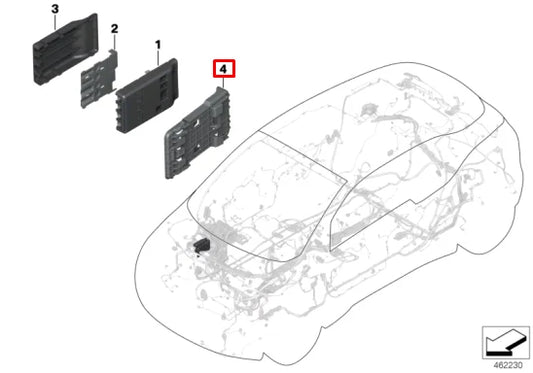 3
2
1
4
462230