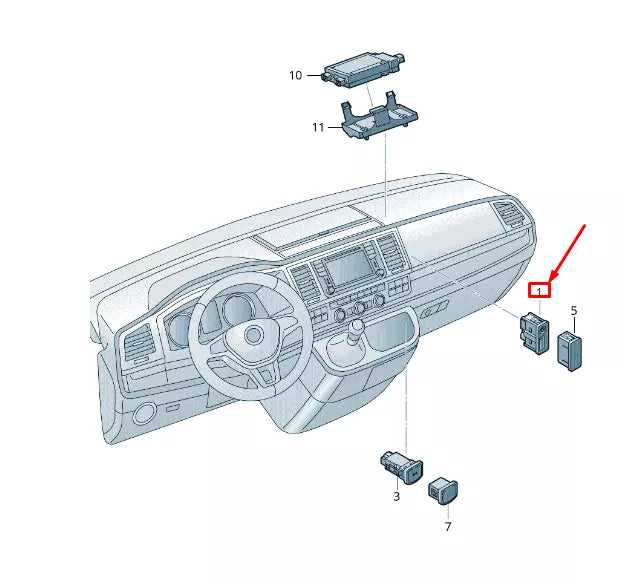 10
11
1
5
3
7