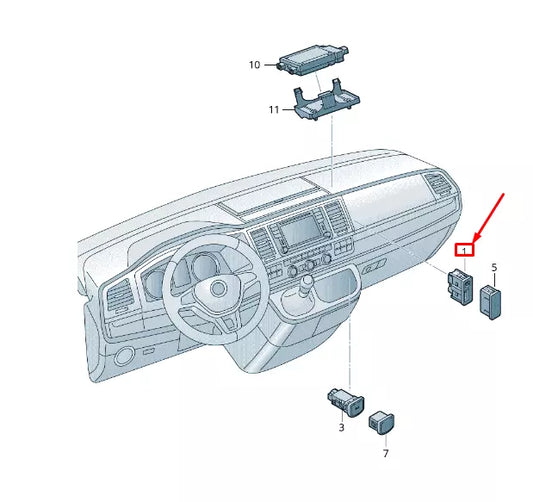 10
11
1
5
3
7