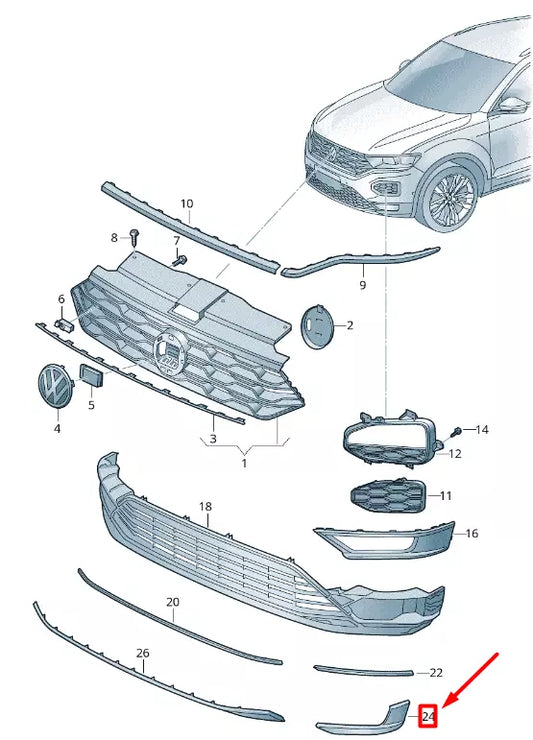 10
8
7
9
6
2
5
4
3
1
14
12
11
18
16
20
26
22
24