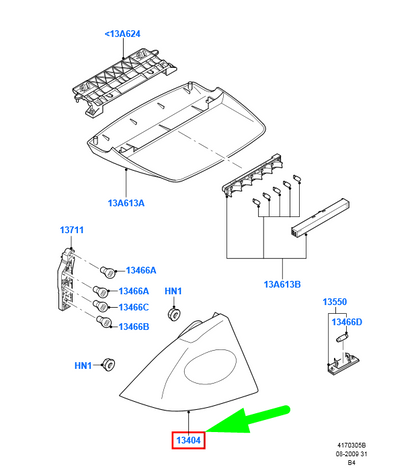 <13A624

13A613A

13711

13466A

13466A

13466C

13466B

HN1

HN1

13A613B

13550

13466D

13404

4170305B
08-2009 31
B4