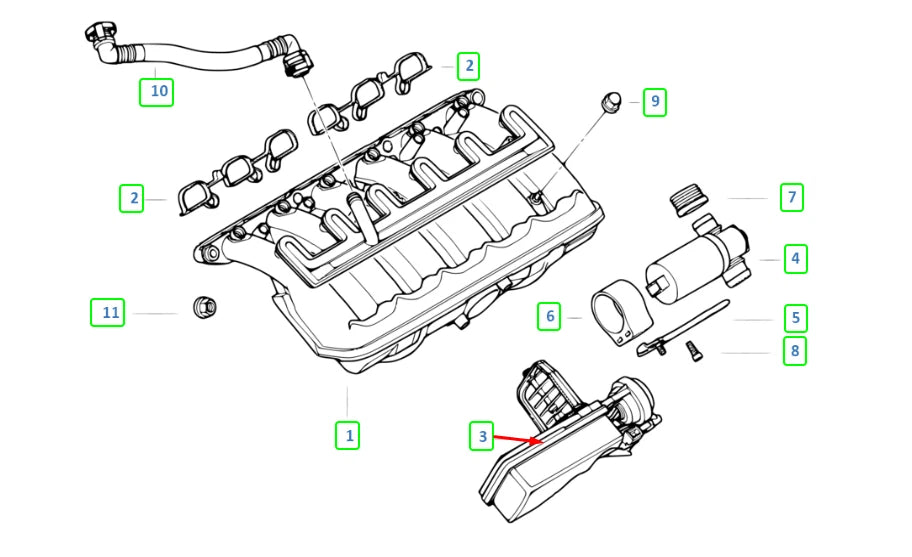 10
2
9
2
7
4
11
6
5
8
1
3