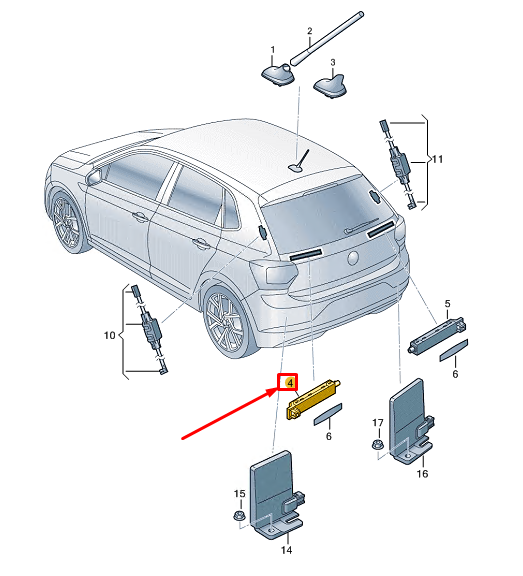 1
2
3
11
10
5
6
4
6
17
16
15
14