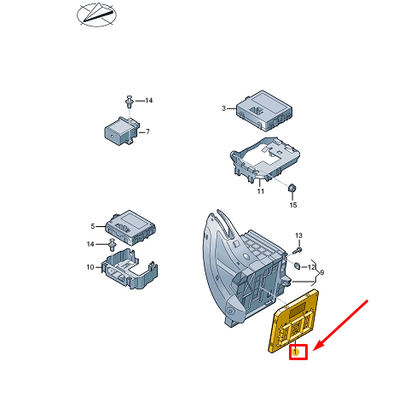 14
7
3
11
15
5
14
10
13
12
9
1