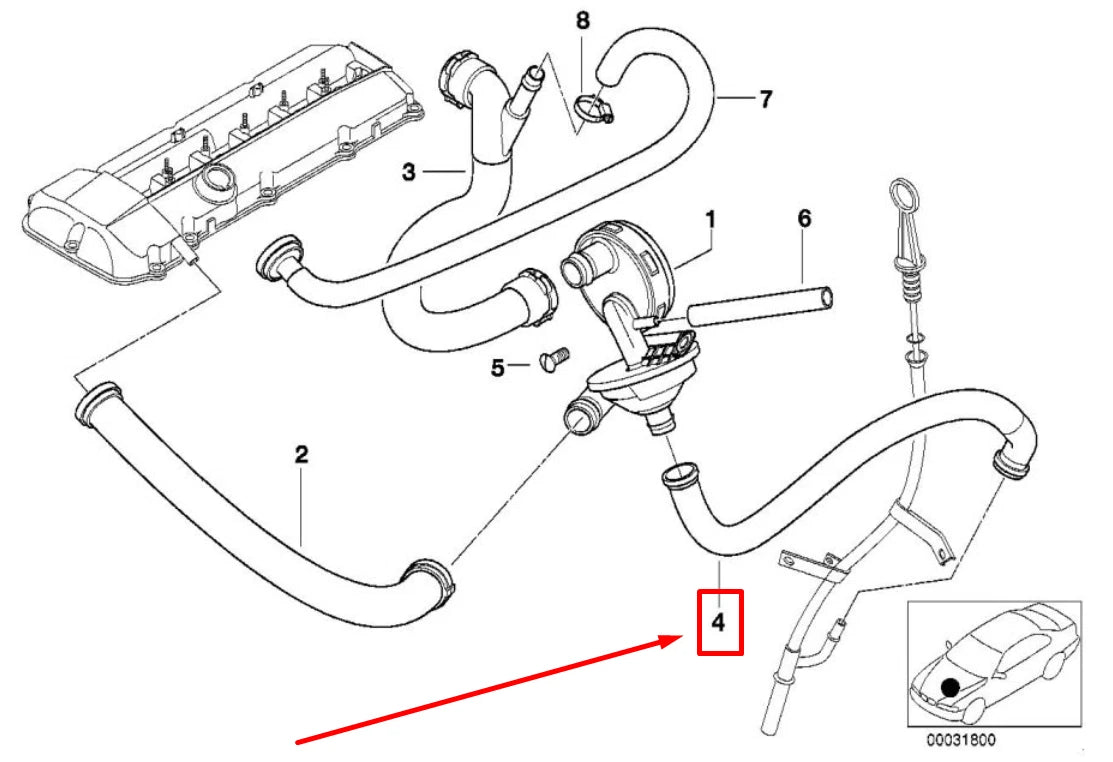 8
7
3
1
6
5
2
4
00031800