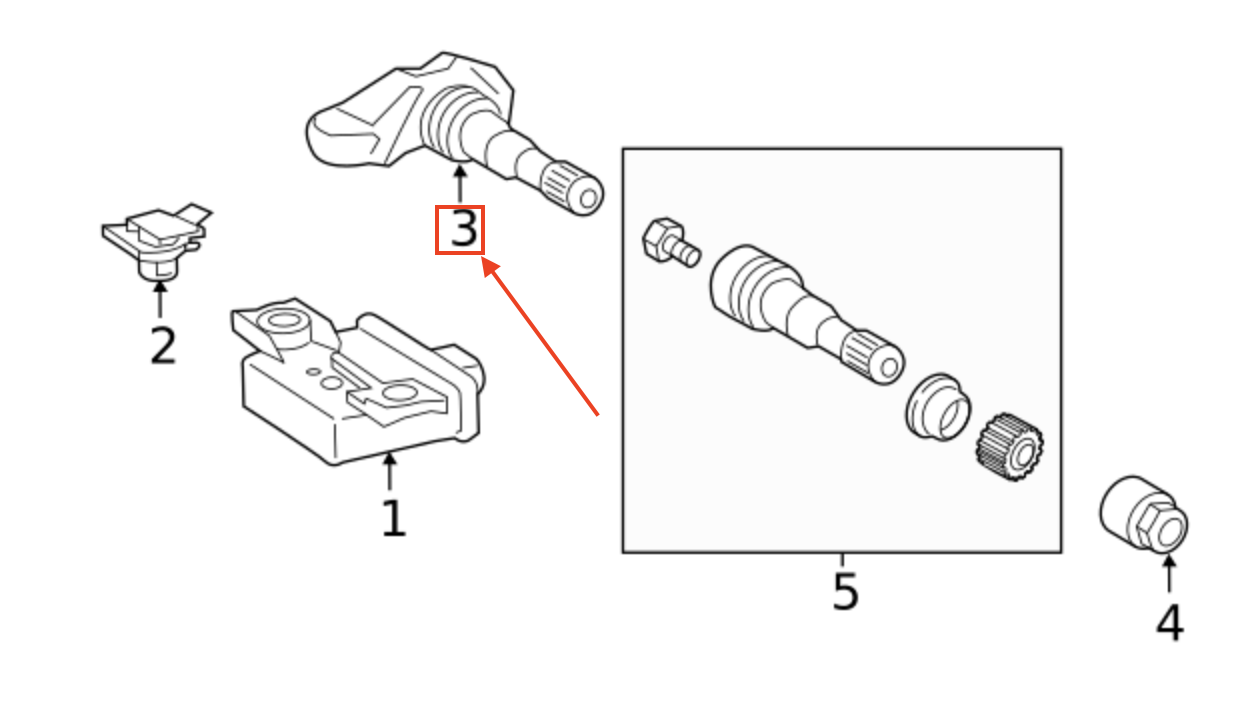 3
2
1
5
4