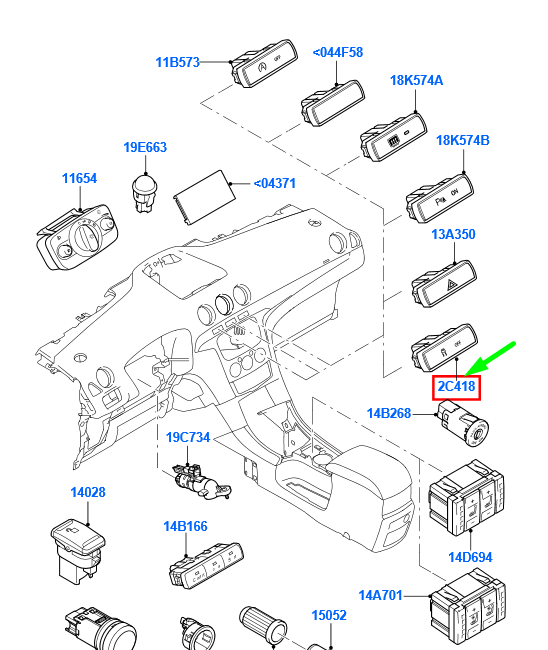 11B573
<044F58
18K574A
19E663
18K574B
11654
<04371
13A350
2C418
14B268
19C734
14028
14B166
14D694
14A701
15052